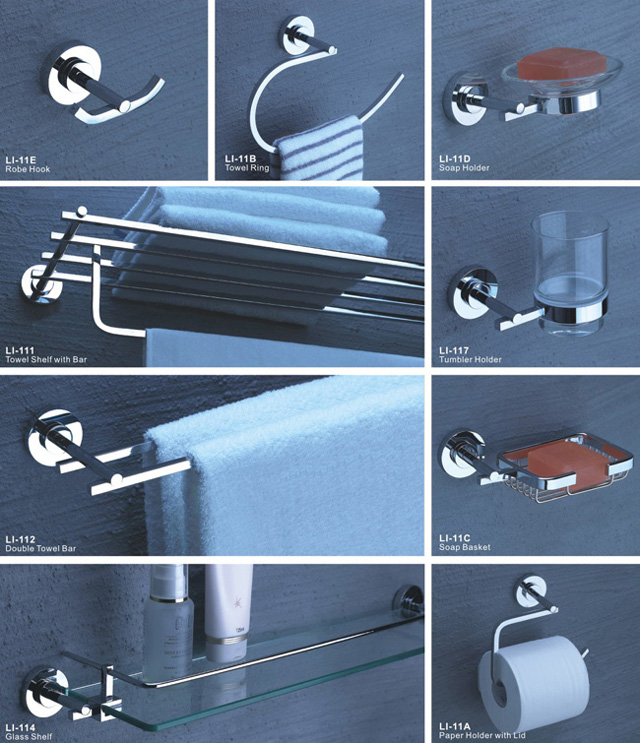 LI-11E
Robe Hook

LI-11B
Towel Ring

LI-11D
Soap Holder

LI-111
Towel Shelf with Bar

LI-117
Tumbler Holder

LI-112
Double Towel Bar

LI-11C
Soap Basket

LI-114
Glass Shelf

LI-11A
Paper Holder with Lid