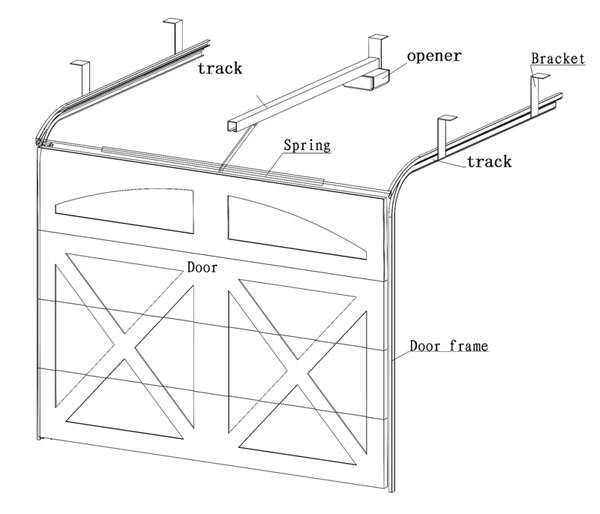 track
opener
Bracket
Spring
track
Door
Door frame